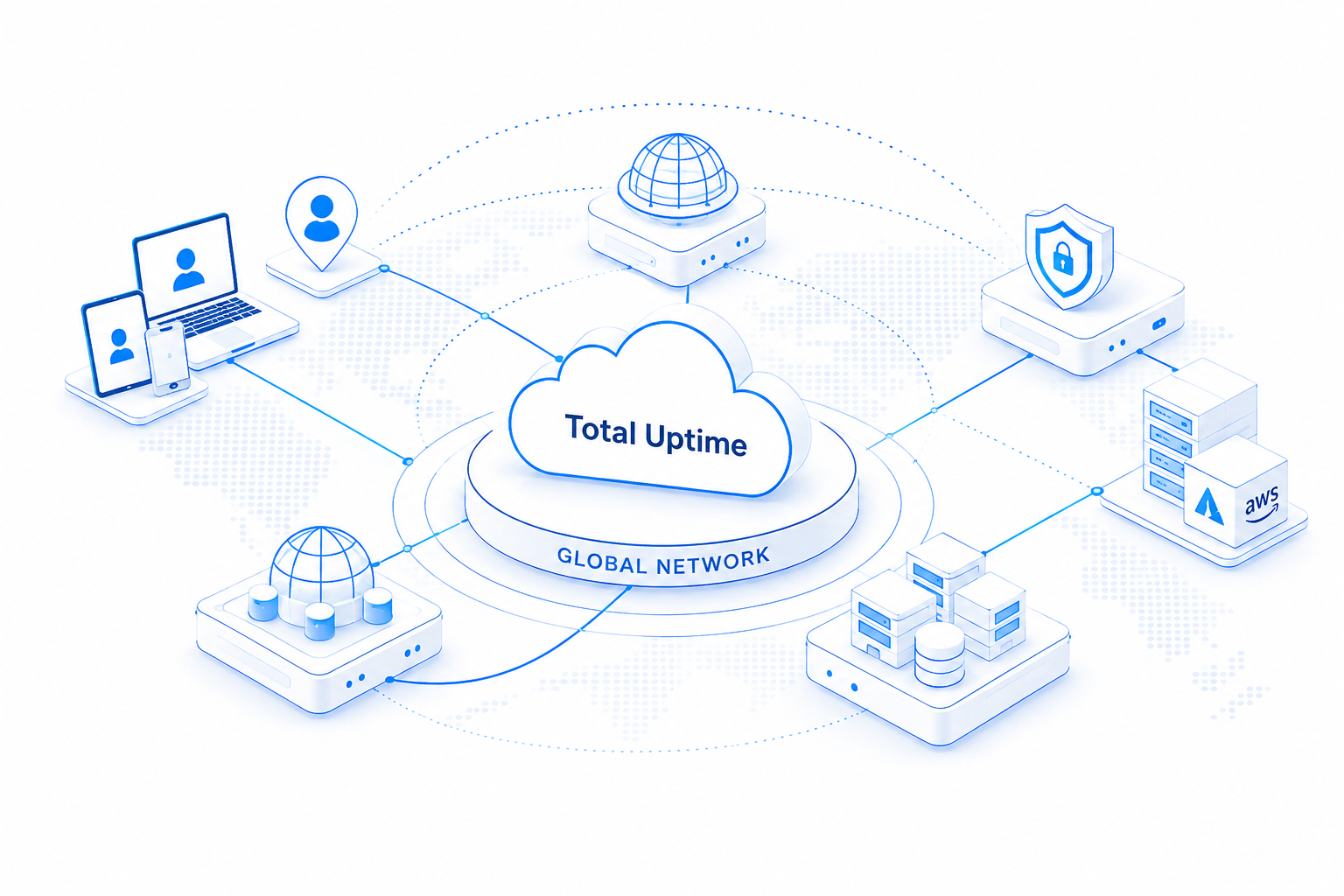 Total Uptime

GLOBAL NETWORK

aws